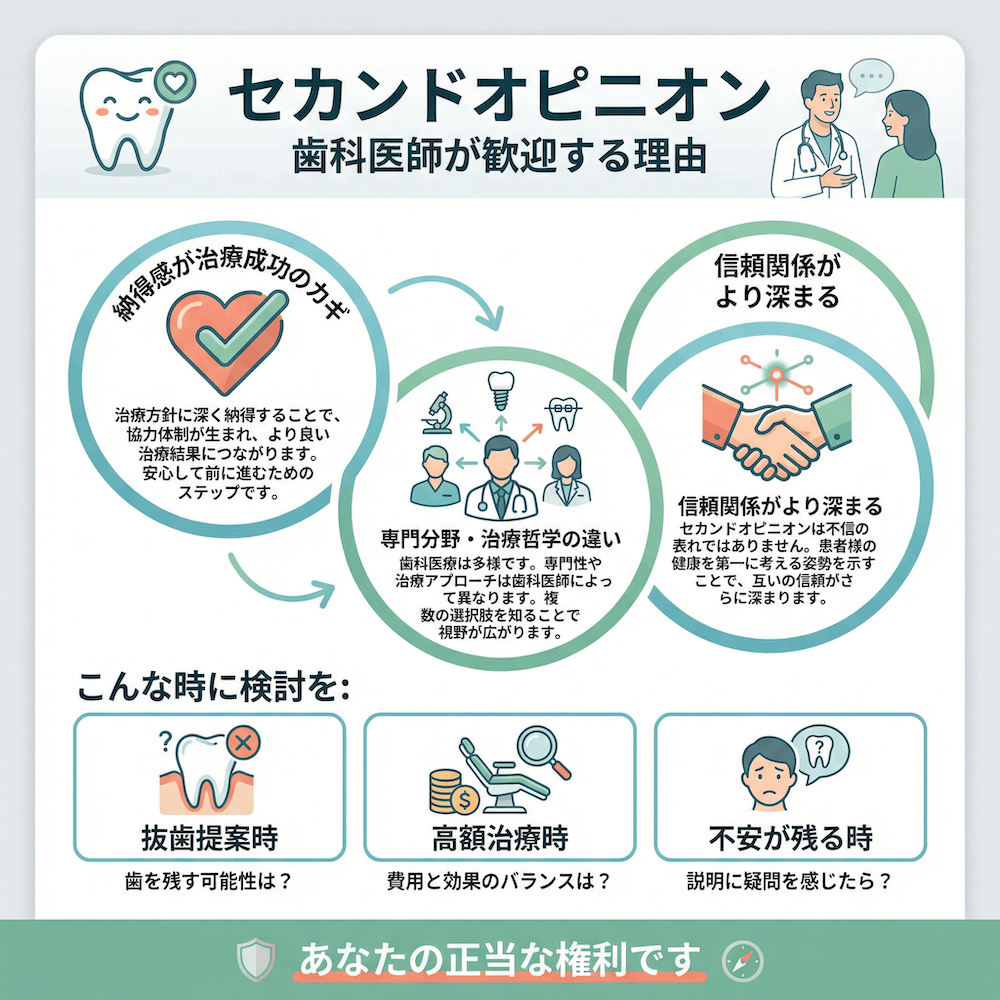 セカンドオピニオン
歯科医師が歓迎する理由

納得感が治療成功のカギ

治療方針に深く納得することで、協力体制が生まれ、より良い治療結果につながります。安心して前に進むためのステップです。

専門分野・治療哲学の違い

歯科医療は多様です。専門性や治療アプローチは歯科医師によって異なります。複数の選択肢を知ることで視野が広がります。

信頼関係がより深まる

信頼関係がより深まる

セカンドオピニオンは不信の表れではありません。患者様の健康を第一に考える姿勢を示すことで、互いの信頼がさらに深まります。

こんな時に検討を:

抜歯提案時
歯を残す可能性は？

高額治療時
費用と効果のバランスは？

不安が残る時
説明に疑問を感じたら？

あなたの正当な権利です